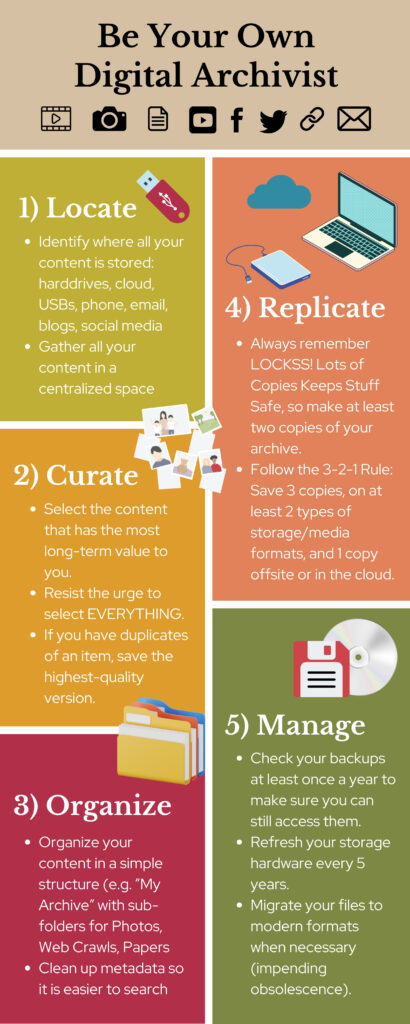 Be Your Own Digital Archivist

1) Locate

- Identify where all your content is stored: harddrives, cloud, USBs, phone, email, blogs, social media
- Gather all your content in a centralized space

2) Curate

- Select the content that has the most long-term value to you.
- Resist the urge to select EVERYTHING.
- If you have duplicates of an item, save the highest-quality version.

3) Organize

- Organize your content in a simple structure (e.g. "My Archive" with sub-folders for Photos, Web Crawls, Papers
- Clean up metadata so it is easier to search

4) Replicate

- Always remember LOCKSS! Lots of Copies Keeps Stuff Safe, so make at least two copies of your archive.
- Follow the 3-2-1 Rule: Save 3 copies, on at least 2 types of storage/media formats, and 1 copy offsite or in the cloud.

5) Manage

- Check your backups at least once a year to make sure you can still access them.
- Refresh your storage hardware every 5 years.
- Migrate your files to modern formats when necessary (impending obsolescence).